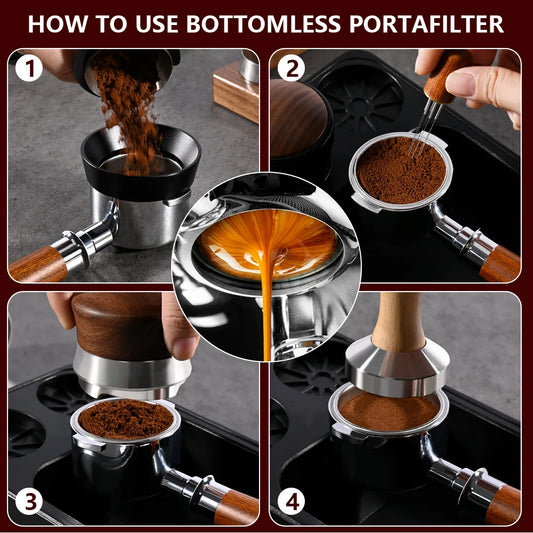 HOW TO USE BOTTOMLESS PORTAFILTER

1

2

3

4