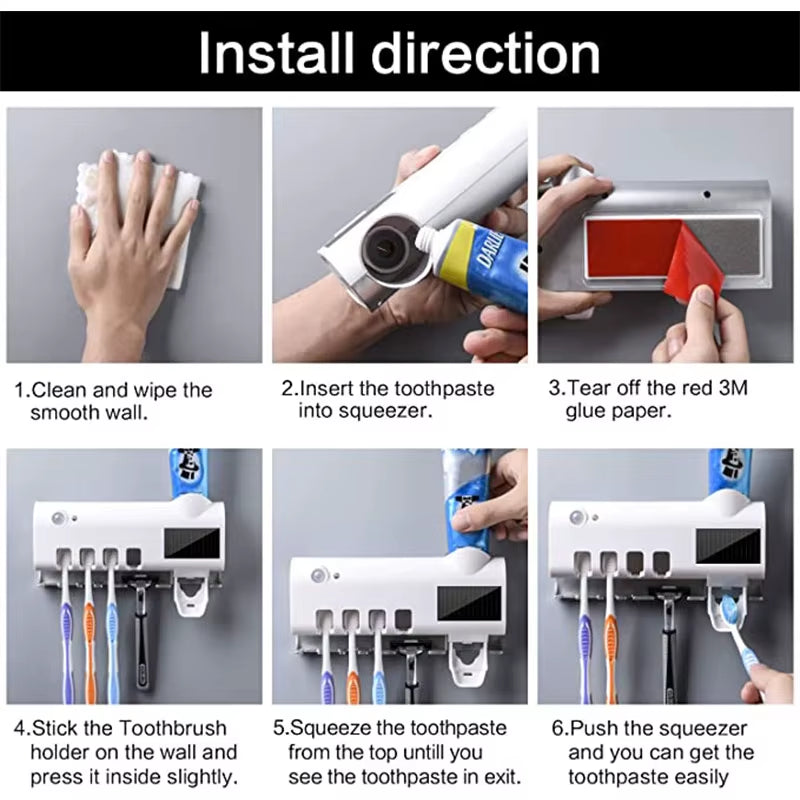 Install direction

DARLI

1.Clean and wipe the smooth wall.

2.Insert the toothpaste into squeezer.

3.Tear off the red 3M glue paper.

4.Stick the Toothbrush holder on the wall and press it inside slightly.

5.Squeeze the toothpaste from the top untill you see the toothpaste in exit.

6.Push the squeezer and you can get the toothpaste easily