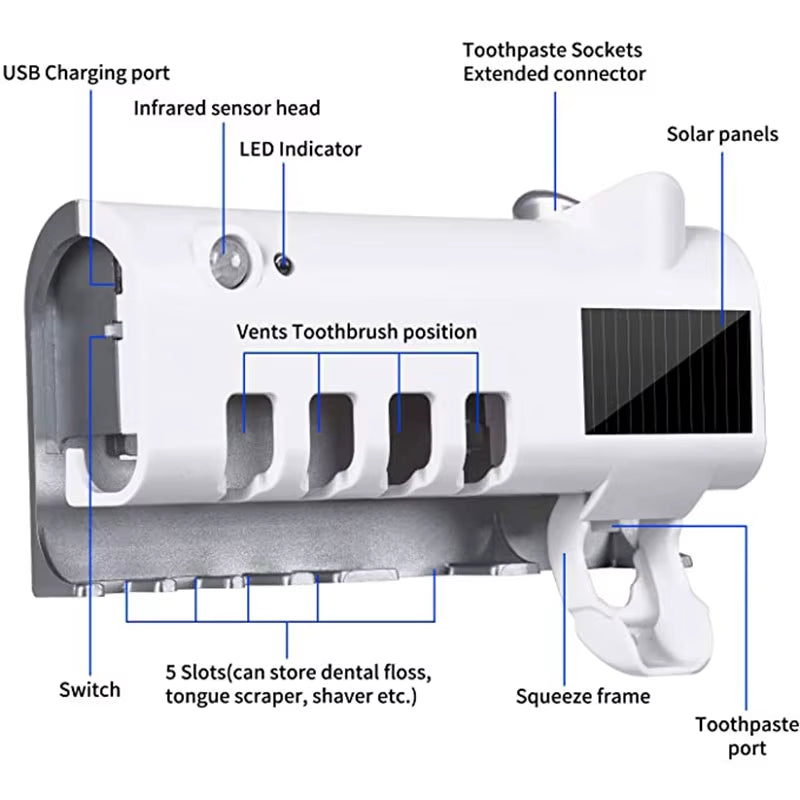 USB Charging port

Infrared sensor head

LED Indicator

Toothpaste Sockets Extended connector

Solar panels

Vents Toothbrush position

Switch

5 Slots(can store dental floss, tongue scraper, shaver etc.)

Squeeze frame

Toothpaste port