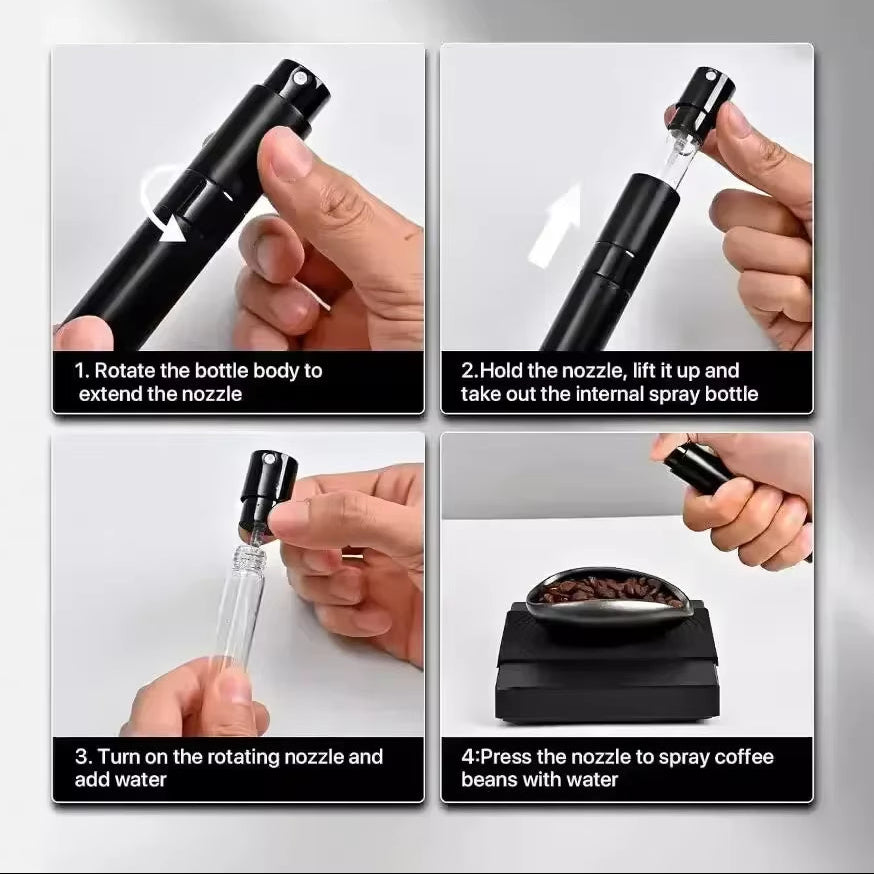 1. Rotate the bottle body to extend the nozzle

2.Hold the nozzle, lift it up and take out the internal spray bottle

3. Turn on the rotating nozzle and add water

4:Press the nozzle to spray coffee beans with water